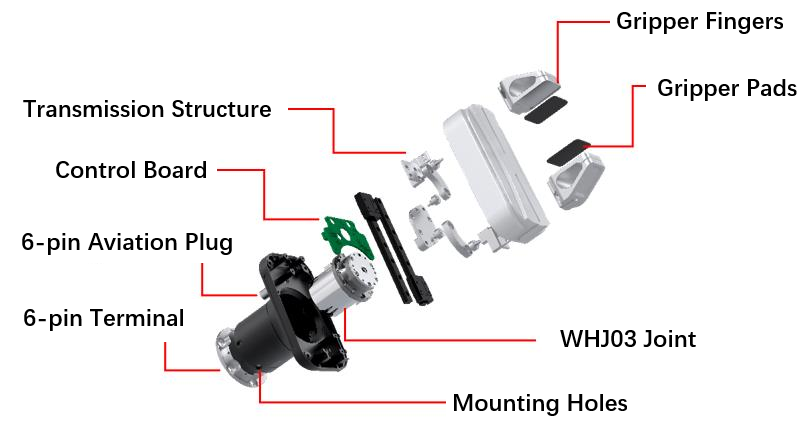 Gripper Fingers

Gripper Pads

Transmission Structure

Control Board

6-pin Aviation Plug

6-pin Terminal

WHJ03 Joint

Mounting Holes