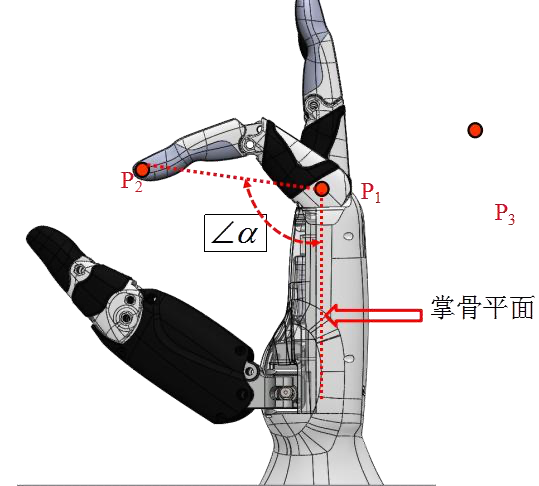 $P_2$

$P_1$

$P_3$

$\angle\alpha$

掌骨平面