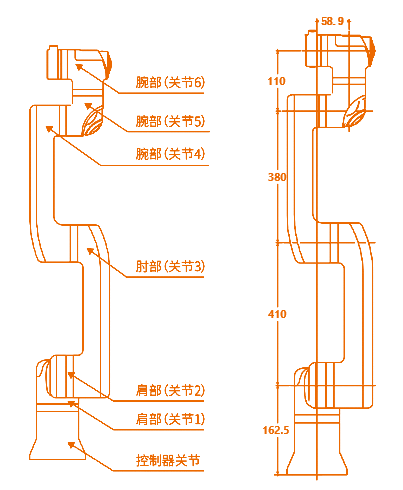 腕部（关节6）
腕部（关节5）
腕部（关节4）
肘部（关节3）
肩部（关节2）
肩部（关节1）
控制器关节

58.9
110
380
410
162.5